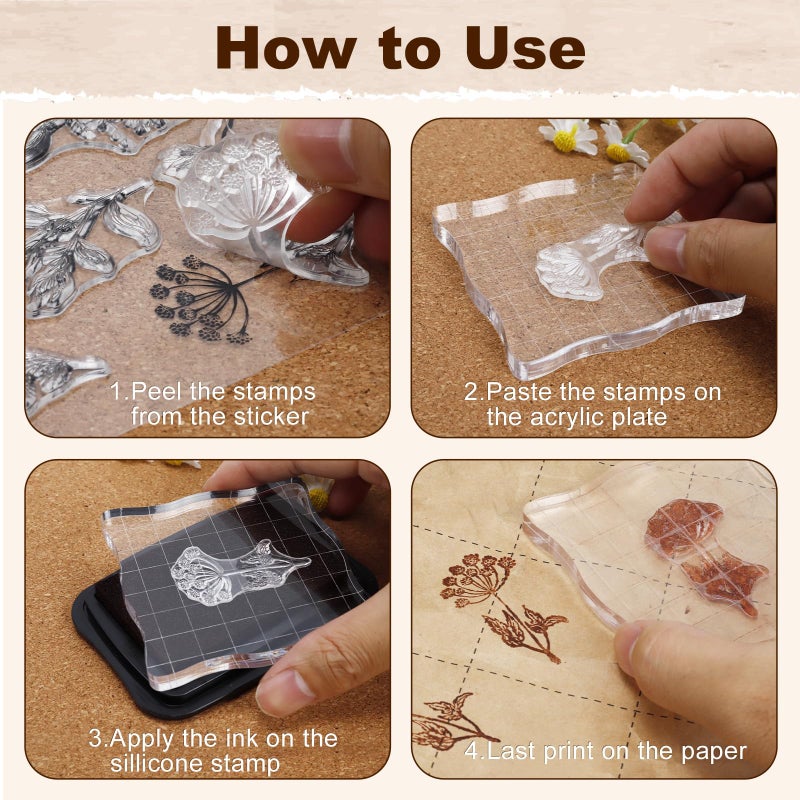 How to Use

1.Peel the stamps from the sticker

2.Paste the stamps on the acrylic plate

3.Apply the ink on the sillicone stamp

4.Last print on the paper